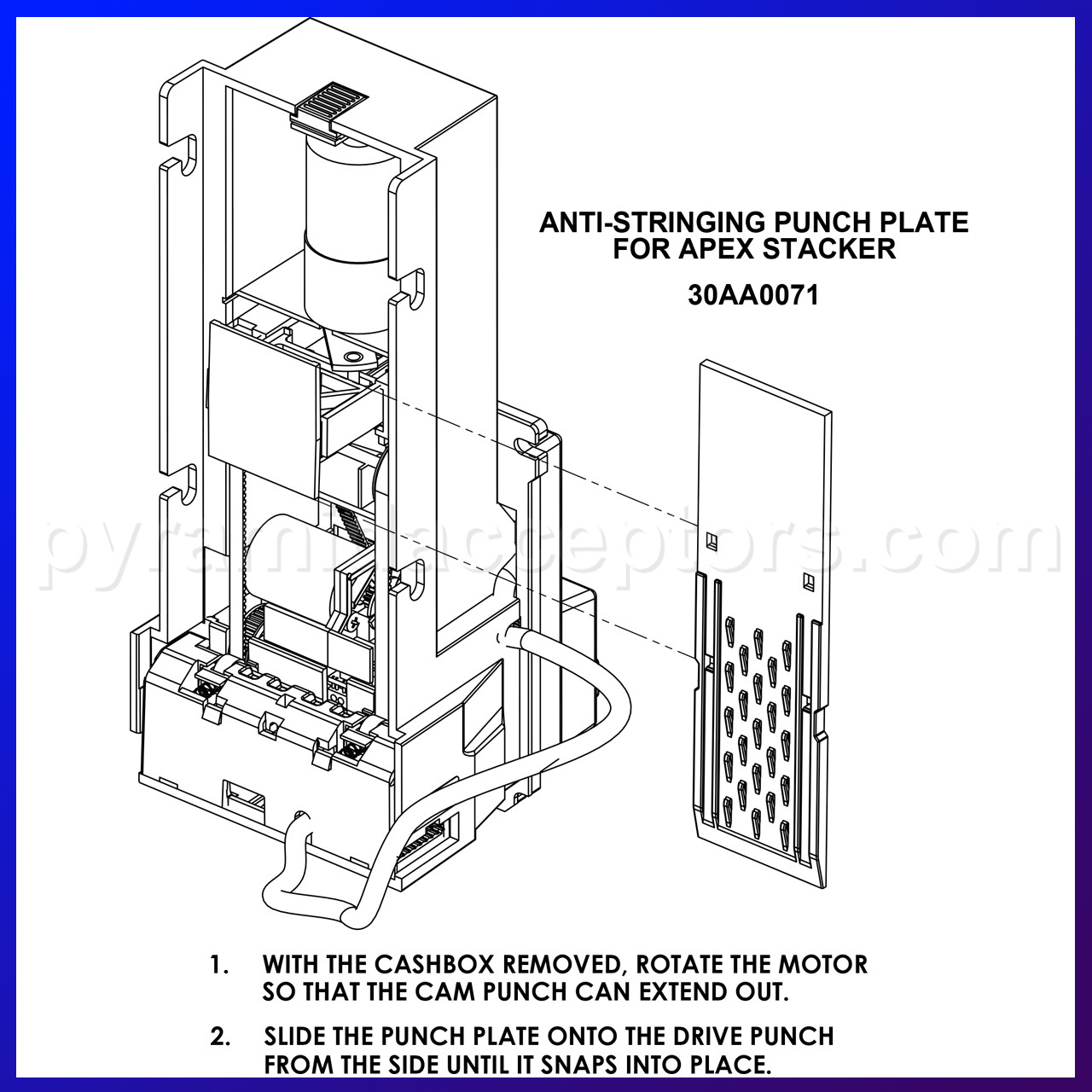 ANTI-STRINGING PUNCH PLATE FOR APEX STACKER

30AA0071

pyramidacceptors.com

1. WITH THE CASHBOX REMOVED, ROTATE THE MOTOR SO THAT THE CAM PUNCH CAN EXTEND OUT.

2. SLIDE THE PUNCH PLATE ONTO THE DRIVE PUNCH FROM THE SIDE UNTIL IT SNAPS INTO PLACE.